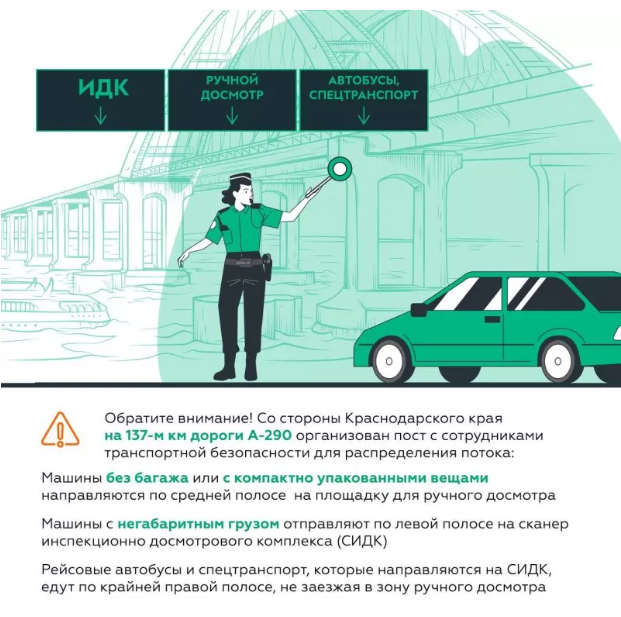 ИДК
↓

РУЧНОЙ ДОСМОТР
↓

АВТОБУСЫ, СПЕЦТРАНСПОРТ
↓

Обратите внимание! Со стороны Краснодарского края на 137-м км дороги А-290 организован пост с сотрудниками транспортной безопасности для распределения потока:

Машины без багажа или с компактно упакованными вещами направляются по средней полосе на площадку для ручного досмотра

Машины с негабаритным грузом отправляют по левой полосе на сканер инспекционно досмотрового комплекса (СИДК)

Рейсовые автобусы и спецтранспорт, которые направляются на СИДК, едут по крайней правой полосе, не заезжая в зону ручного досмотра