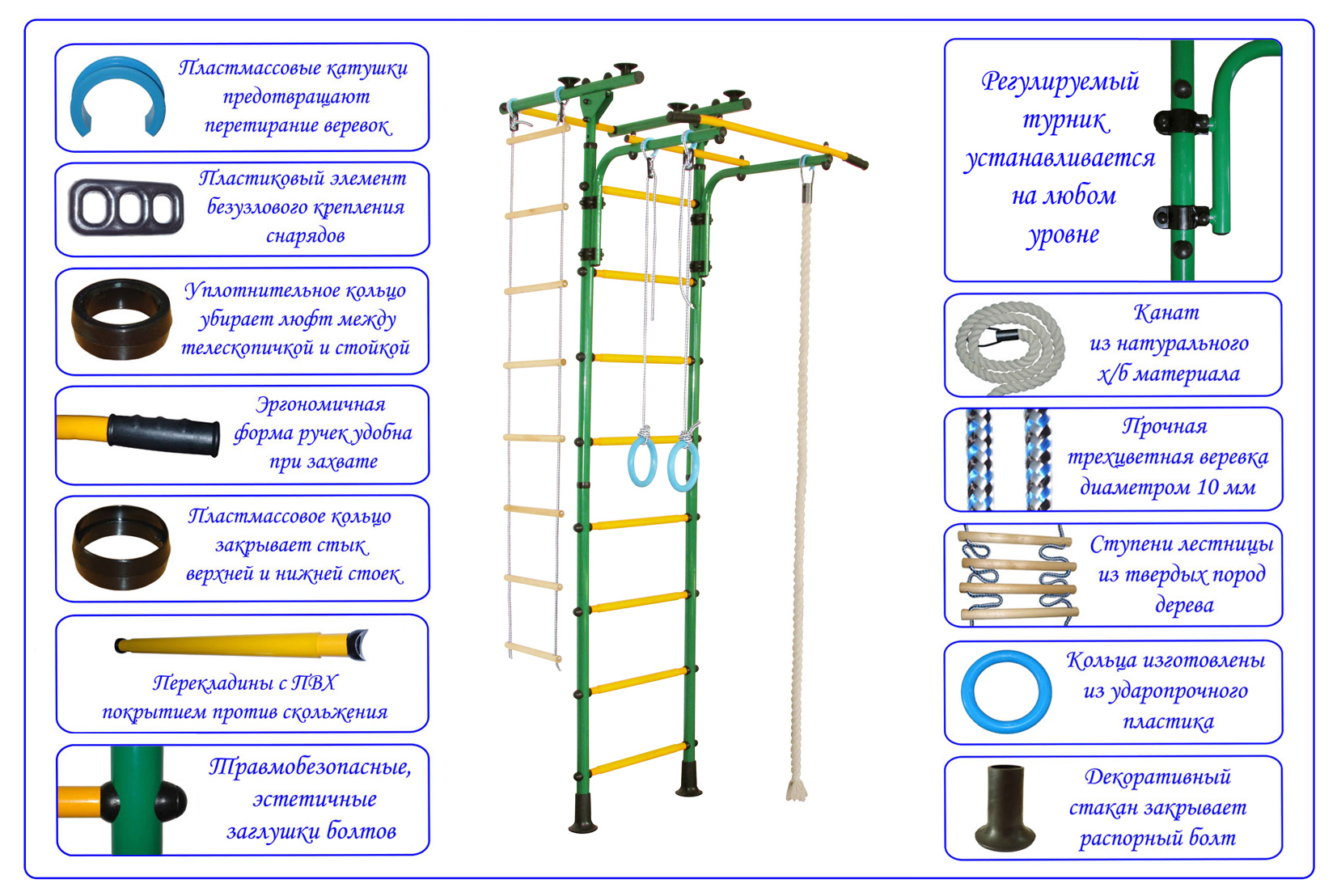 Пластмассовые катушки предотвращают перетирание веревок

Пластиковый элемент безузлового крепления снарядов

Уплотнительное кольцо убирает люфт между телескопичкой и стойкой

Эргономичная форма ручек удобна при захвате

Пластмассовое кольцо закрывает стык верхней и нижней стоек

Перекладины с ПВХ покрытием против скольжения

Травмобезопасные, эстетичные заглушки болтов

Регулируемый турник устанавливается на любом уровне

Канат из натурального х/б материала

Прочная трехцветная веревка диаметром 10 мм

Ступени лестницы из твердых пород дерева

Кольца изготовлены из ударопрочного пластика

Декоративный стакан закрывает распорный болт