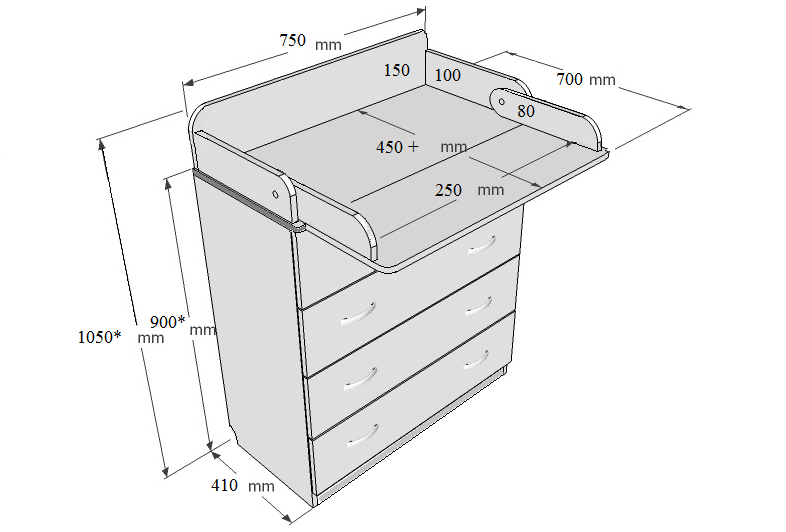 750 mm
150
100
700 mm
80
450 + mm
250 mm
1050* mm
900* mm
410 mm